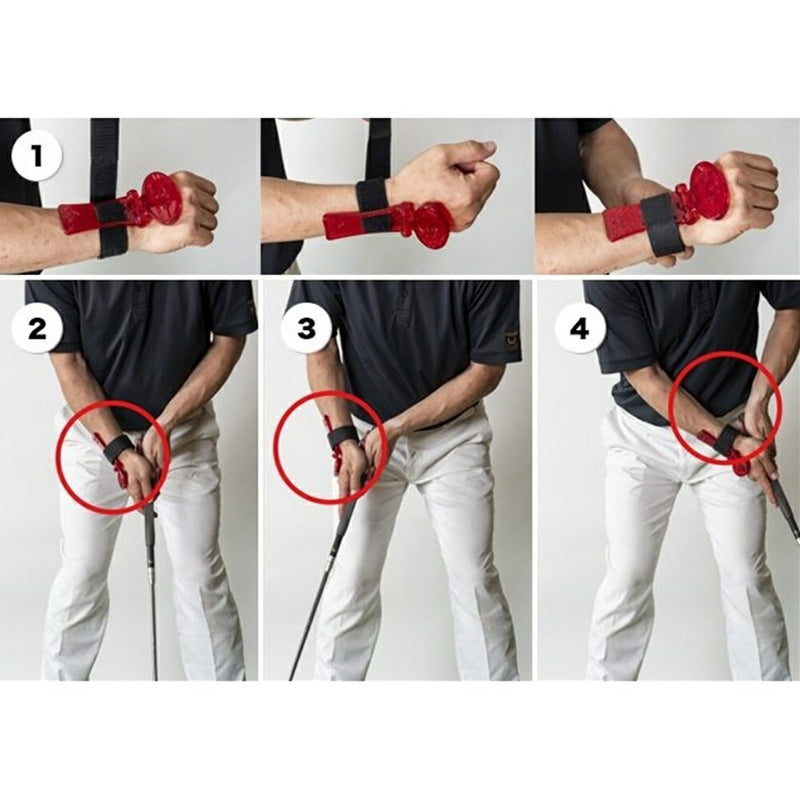 1

2

3

4